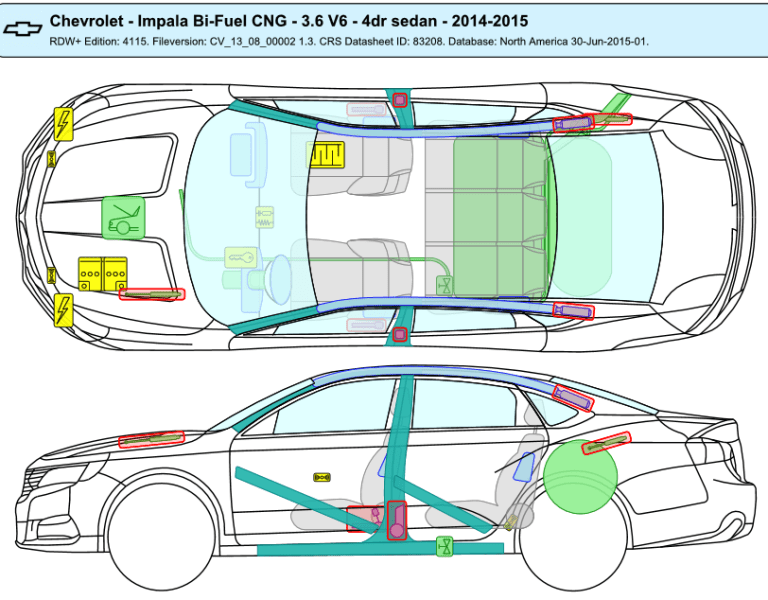 Chevrolet - Impala Bi-Fuel CNG - 3.6 V6 - 4dr sedan - 2014-2015
RDW+ Edition: 4115. Fileversion: CV_13_08_00002 1.3. CRS Datasheet ID: 83208. Database: North America 30-Jun-2015-01.